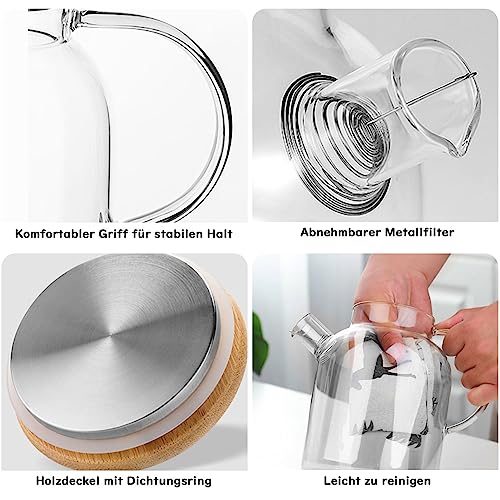 Komfortabler Griff für stabilen Halt

Abnehmbarer Metallfilter

Holzdeckel mit Dichtungsring

Leicht zu reinigen