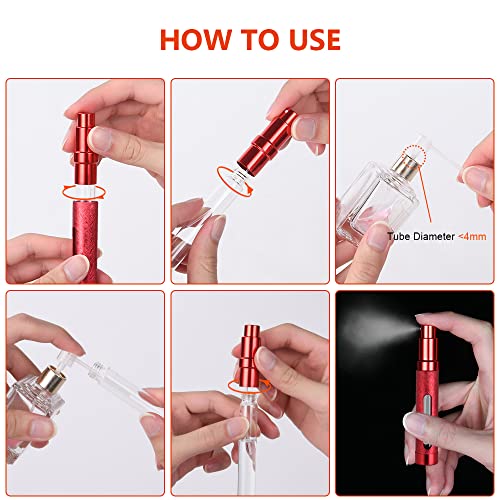 HOW TO USE

Tube Diameter <4mm