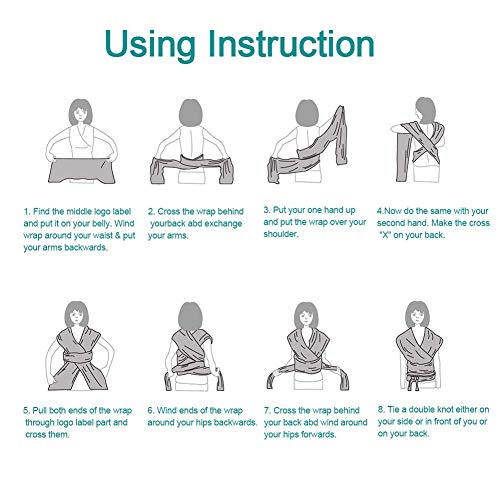 Using Instruction

1. Find the middle logo label and put it on your belly. Wind wrap around your waist & put your arms backwards.

2. Cross the wrap behind yourback abd exchange your arms.

3. Put your one hand up and put the wrap over your shoulder.

4.Now do the same with your second hand. Make the cross "X" on your back.

5. Pull both ends of the wrap through logo label part and cross them.

6. Wind ends of the wrap around your hips backwards.

7. Cross the wrap behind your back abd wind around your hips forwards.

8. Tie a double knot either on your side or in front of you or on your back.