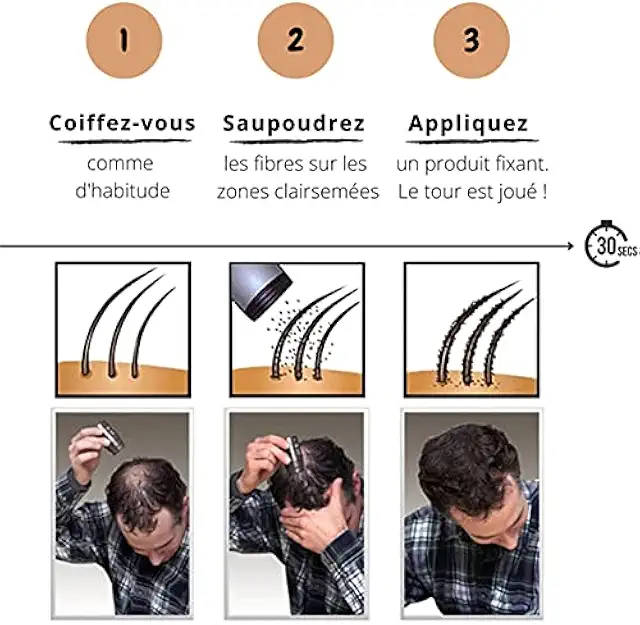 1

Coiffez-vous

comme d'habitude

2

Saupoudrez

les fibres sur les zones clairsemées

3

Appliquez

un produit fixant. Le tour est joué !

30 SECS