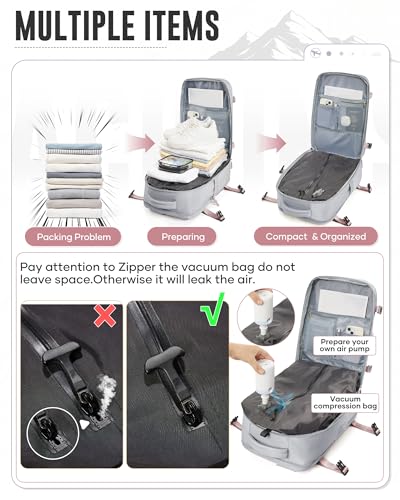 MULTIPLE ITEMS

Packing Problem

Preparing

Compact & Organized

Pay attention to Zipper the vacuum bag do not leave space.Otherwise it will leak the air.

Prepare your own air pump

Vacuum compression bag