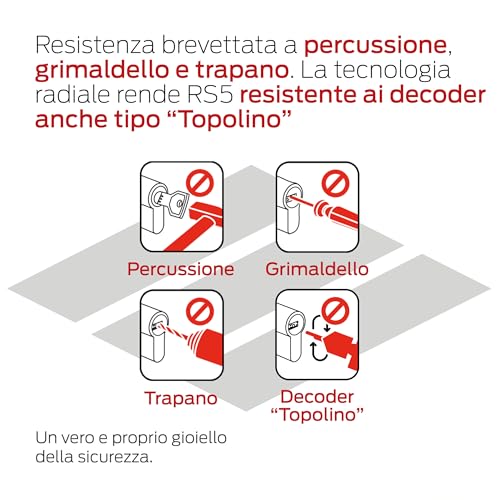 Resistenza brevettata a percussione, grimaldello e trapano. La tecnologia radiale rende RS5 resistente ai decoder anche tipo “Topolino”

Percussione

Grimaldello

Trapano

Decoder “Topolino”

Un vero e proprio gioiello della sicurezza.