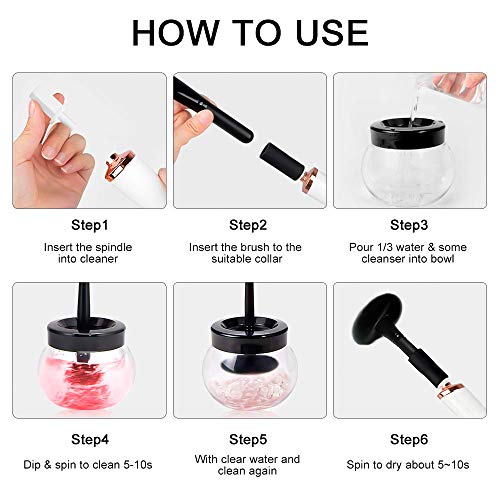 HOW TO USE

Step1

Insert the spindle into cleaner

Step2

Insert the brush to the suitable collar

Step3

Pour 1/3 water & some cleanser into bowl

Step4

Dip & spin to clean 5-10s

Step5

With clear water and clean again

Step6

Spin to dry about 5~10s