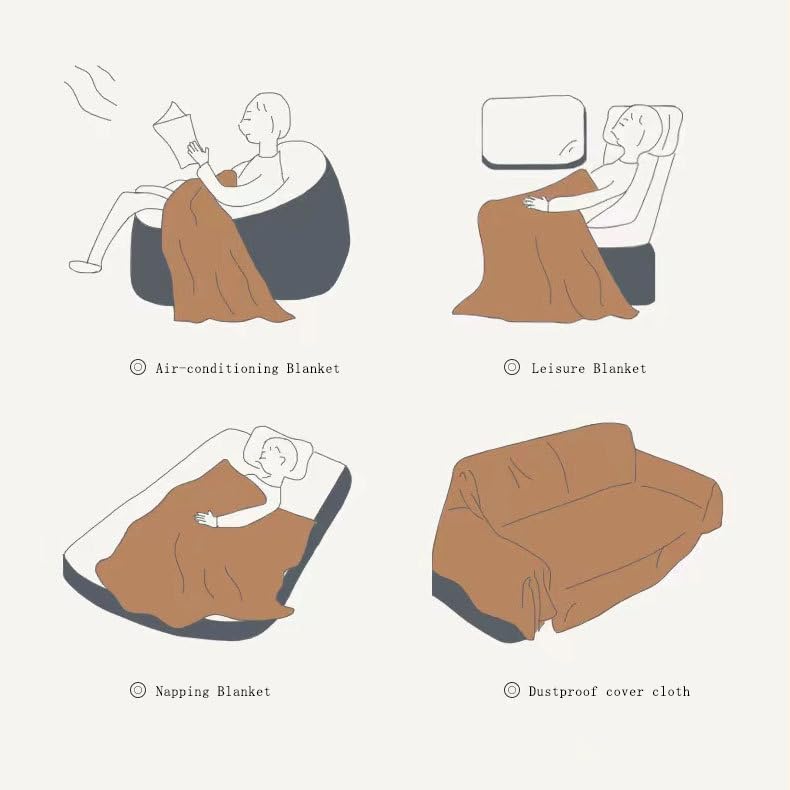 ◎ Air-conditioning Blanket

◎ Leisure Blanket

◎ Napping Blanket

◎ Dustproof cover cloth