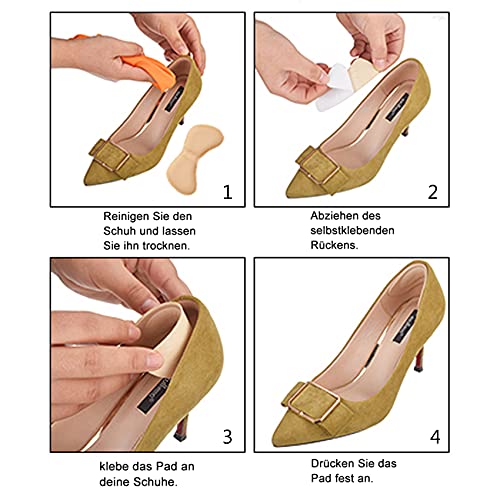 1

Reinigen Sie den Schuh und lassen Sie ihn trocknen.

2

Abziehen des selbstklebenden Rückens.

3

klebe das Pad an deine Schuhe.

4

Drücken Sie das Pad fest an.