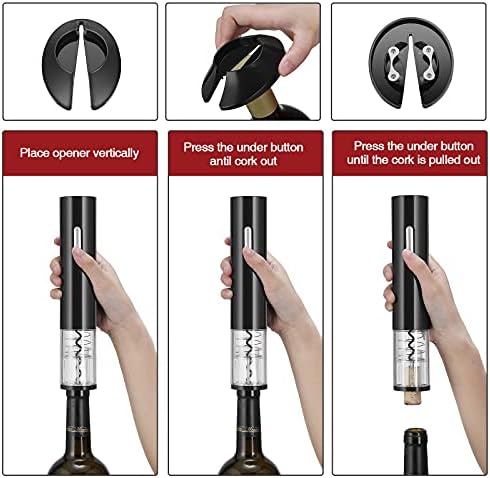 Place opener vertically

Press the under button antil cork out

Press the under button until the cork is pulled out