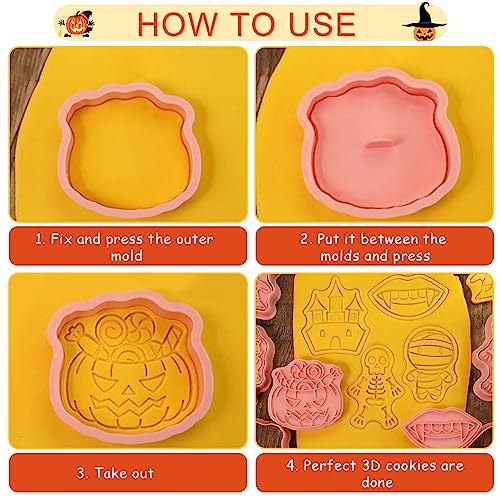 HOW TO USE

1. Fix and press the outer mold

2. Put it between the molds and press

3. Take out

4. Perfect 3D cookies are done