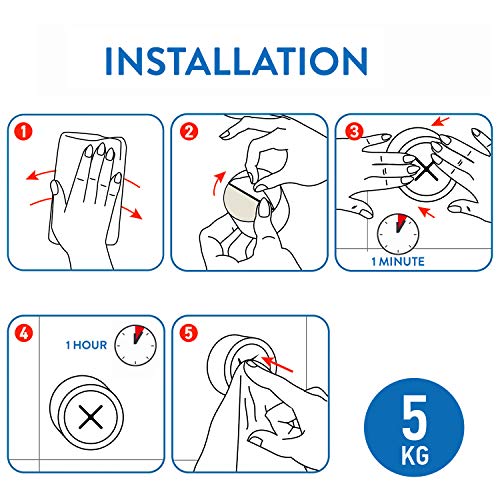 INSTALLATION

1

2

3

1 MINUTE

4

1 HOUR

5

5 KG