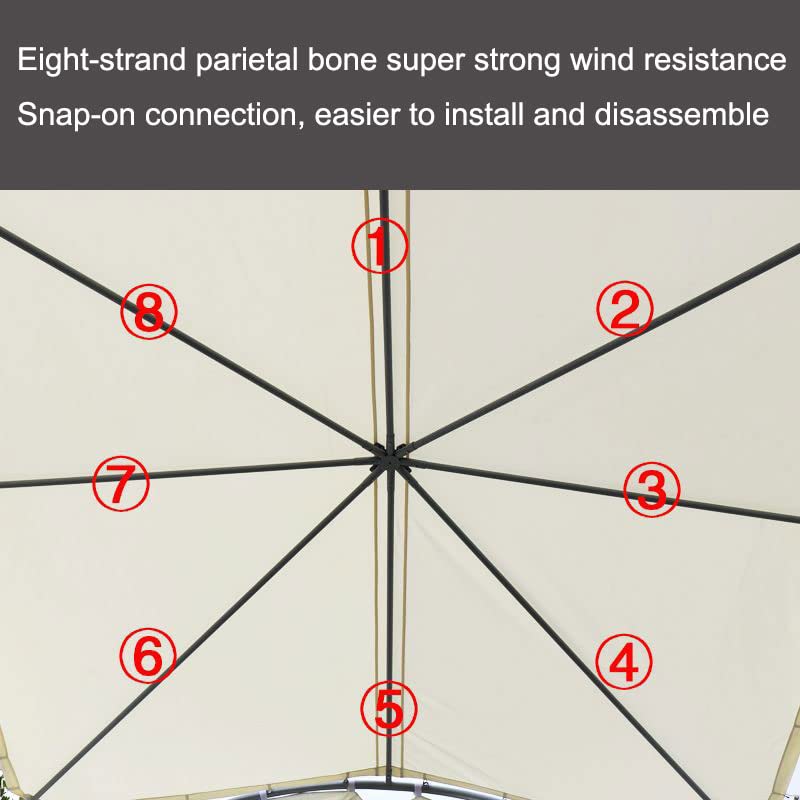 Eight-strand parietal bone super strong wind resistance
Snap-on connection, easier to install and disassemble

①
⑧
②
⑦
③
⑥
④
⑤