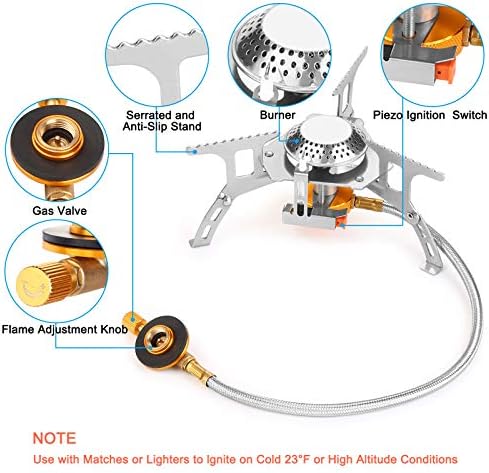 Serrated and Anti-Slip Stand

Burner

Piezo Ignition Switch

Gas Valve

Flame Adjustment Knob

NOTE

Use with Matches or Lighters to Ignite on Cold 23°F or High Altitude Conditions