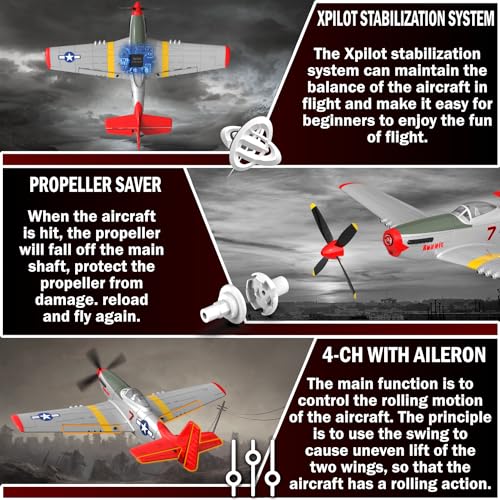 XPILOT STABILIZATION SYSTEM

The Xpilot stabilization system can maintain the balance of the aircraft in flight and make it easy for beginners to enjoy the fun of flight.

PROPELLER SAVER

When the aircraft is hit, the propeller will fall off the main shaft, protect the propeller from damage. reload and fly again.

7

4-CH WITH AILERON

The main function is to control the rolling motion of the aircraft. The principle is to use the swing to cause uneven lift of the two wings, so that the aircraft has a rolling action.