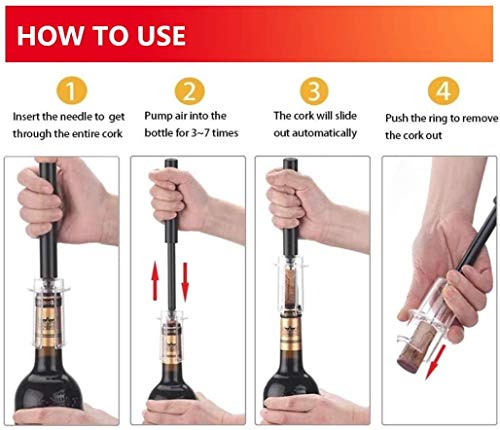 HOW TO USE

1
Insert the needle to get through the entire cork

2
Pump air into the bottle for 3~7 times

3
The cork will slide out automatically

4
Push the ring to remove the cork out