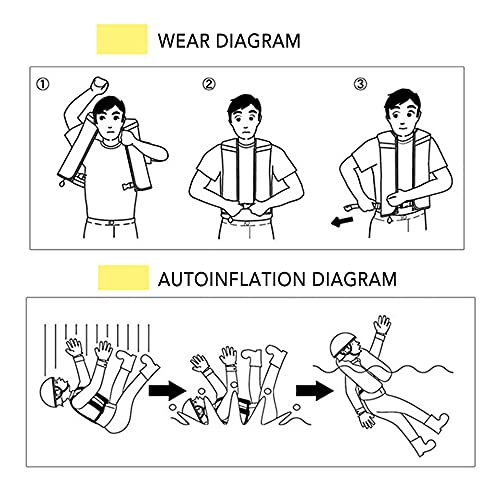 WEAR DIAGRAM

①

②

③

AUTOINFLATION DIAGRAM