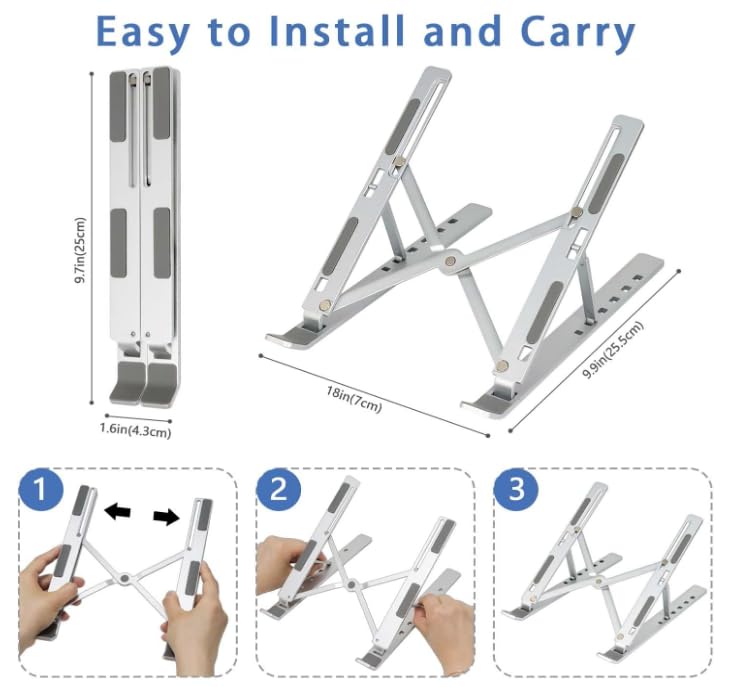 Easy to Install and Carry

9.7in(25cm)

1.6in(4.3cm)

18in(7cm)

9.9in(25.5cm)

1

2

3