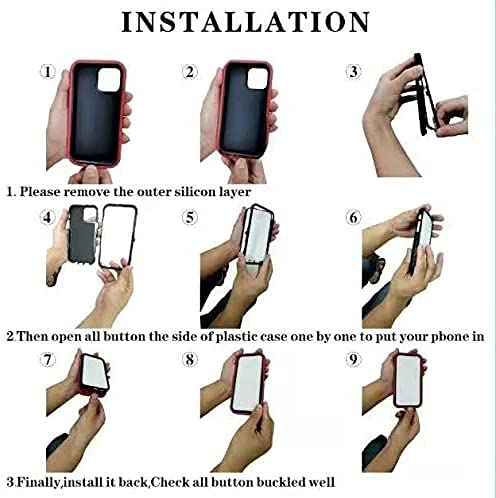 INSTALLATION

①

②

③

1. Please remove the outer silicon layer

④

⑤

⑥

2.Then open all button the side of plastic case one by one to put your pbone in

⑦

⑧

⑨

3.Finally,install it back,Check all button buckled well