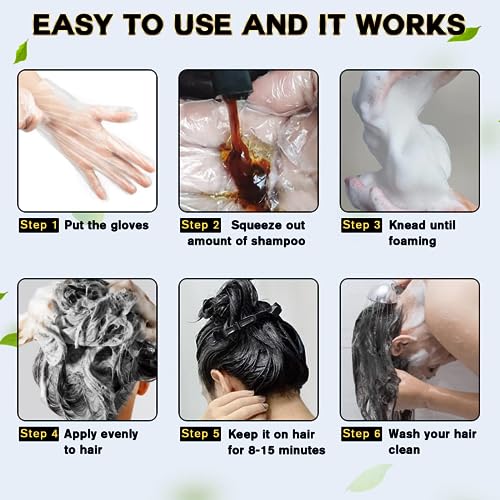 EASY TO USE AND IT WORKS

Step 1 Put the gloves

Step 2 Squeeze out amount of shampoo

Step 3 Knead until foaming

Step 4 Apply evenly to hair

Step 5 Keep it on hair for 8-15 minutes

Step 6 Wash your hair clean