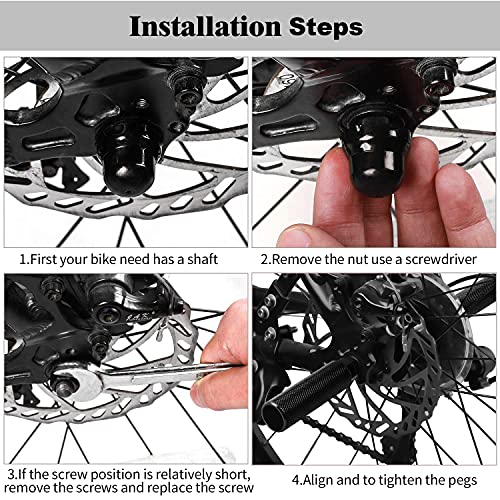 Installation Steps

1.First your bike need has a shaft

2.Remove the nut use a screwdriver

3.If the screw position is relatively short, remove the screws and replace the screw

4.Align and to tighten the pegs