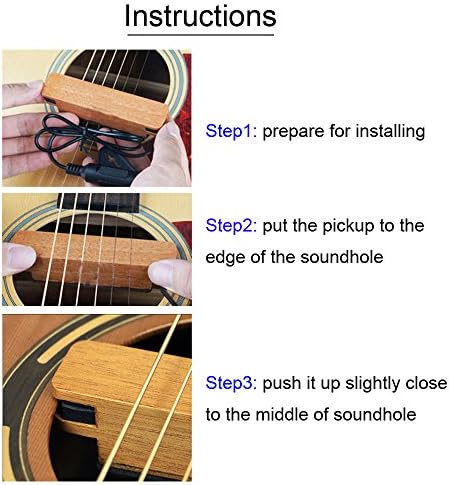 Instructions

Step1: prepare for installing

Step2: put the pickup to the edge of the soundhole

Step3: push it up slightly close to the middle of soundhole