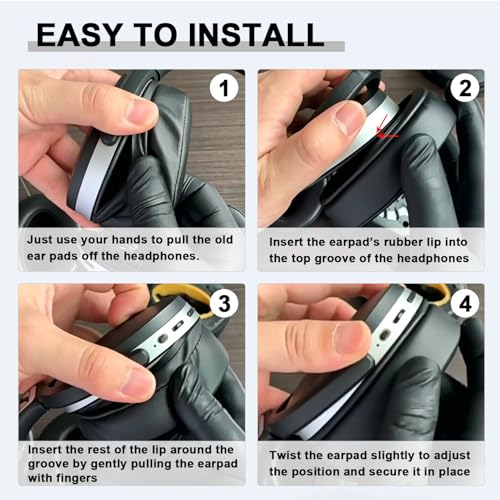 EASY TO INSTALL

1

Just use your hands to pull the old ear pads off the headphones.

2

Insert the earpad's rubber lip into the top groove of the headphones

3

Insert the rest of the lip around the groove by gently pulling the earpad with fingers

4

Twist the earpad slightly to adjust the position and secure it in place