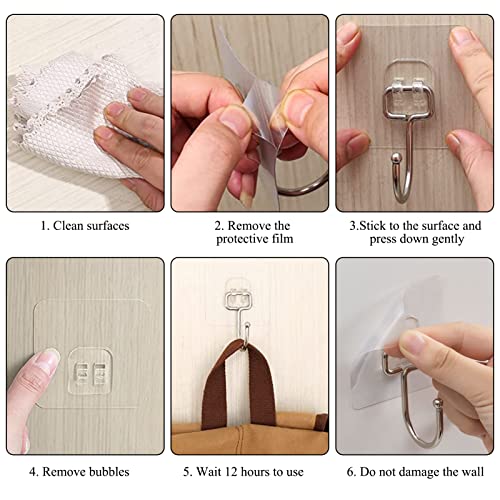 1. Clean surfaces

2. Remove the protective film

3.Stick to the surface and press down gently

4. Remove bubbles

5. Wait 12 hours to use

6. Do not damage the wall