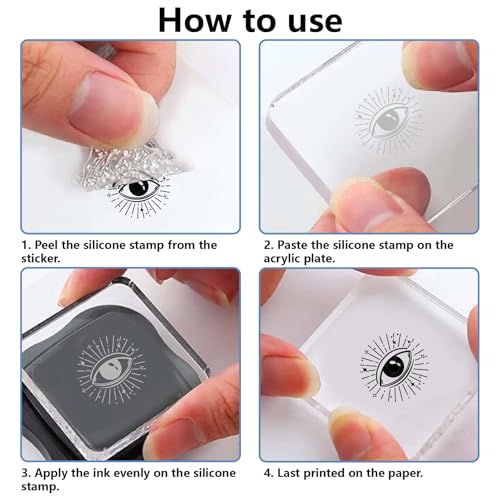 How to use

1. Peel the silicone stamp from the sticker.

2. Paste the silicone stamp on the acrylic plate.

3. Apply the ink evenly on the silicone stamp.

4. Last printed on the paper.