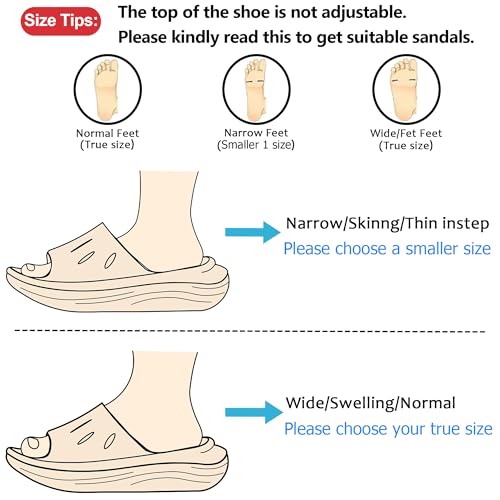 Size Tips: The top of the shoe is not adjustable.
Please kindly read this to get suitable sandals.

Normal Feet
(True size)

Narrow Feet
(Smaller 1 size)

Wide/Fet Feet
(True size)

Narrow/Skinng/Thin instep
Please choose a smaller size

Wide/Swelling/Normal
Please choose your true size