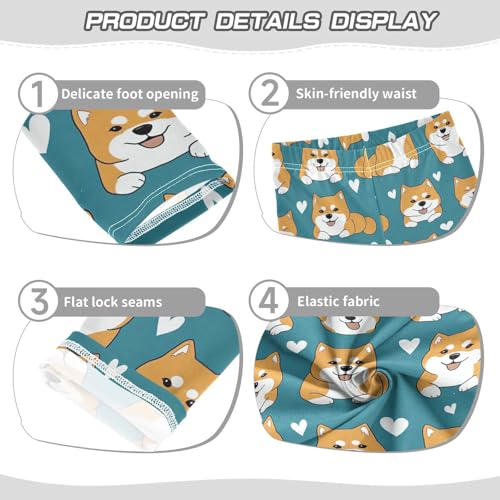 PRODUCT DETAILS DISPLAY

1 Delicate foot opening

2 Skin-friendly waist

3 Flat lock seams

4 Elastic fabric