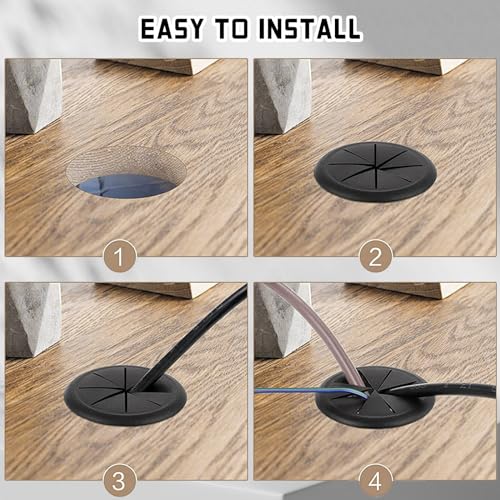 EASY TO INSTALL

1

2

3

4