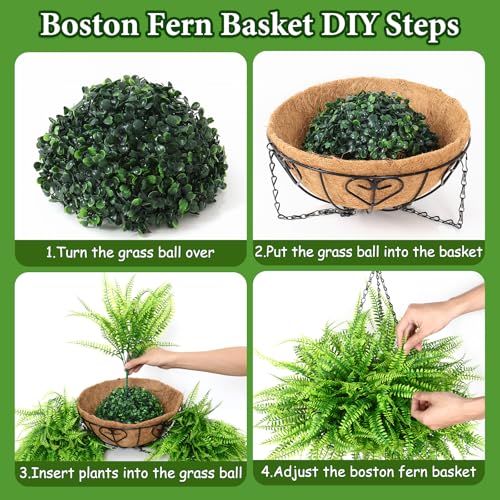 Boston Fern Basket DIY Steps

1.Turn the grass ball over

2.Put the grass ball into the basket

3.Insert plants into the grass ball

4.Adjust the boston fern basket