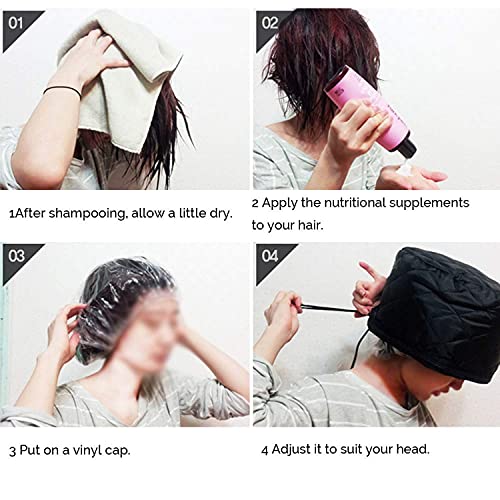 01

02

1After shampooing, allow a little dry.

2 Apply the nutritional supplements to your hair.

03

04

3 Put on a vinyl cap.

4 Adjust it to suit your head.