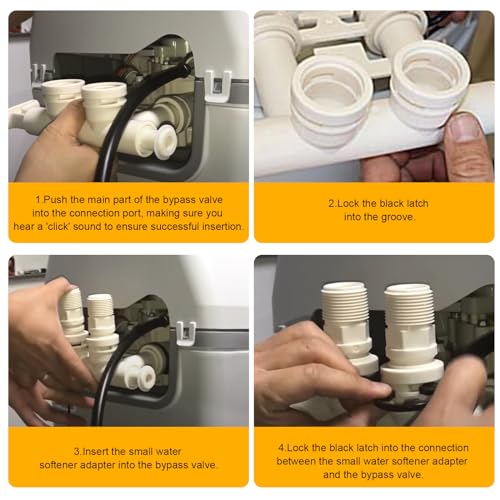 1.Push the main part of the bypass valve into the connection port, making sure you hear a 'click' sound to ensure successful insertion.

2.Lock the black latch into the groove.

3.Insert the small water softener adapter into the bypass valve.

4.Lock the black latch into the connection between the small water softener adapter and the bypass valve.