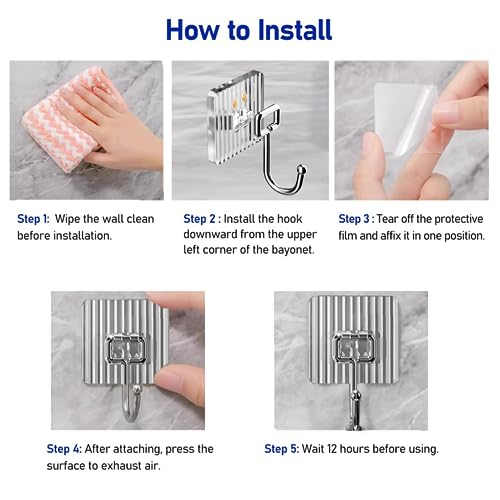 How to Install

Step 1: Wipe the wall clean before installation.

Step 2 : Install the hook downward from the upper left corner of the bayonet.

Step 3 : Tear off the protective film and affix it in one position.

Step 4: After attaching, press the surface to exhaust air.

Step 5: Wait 12 hours before using.