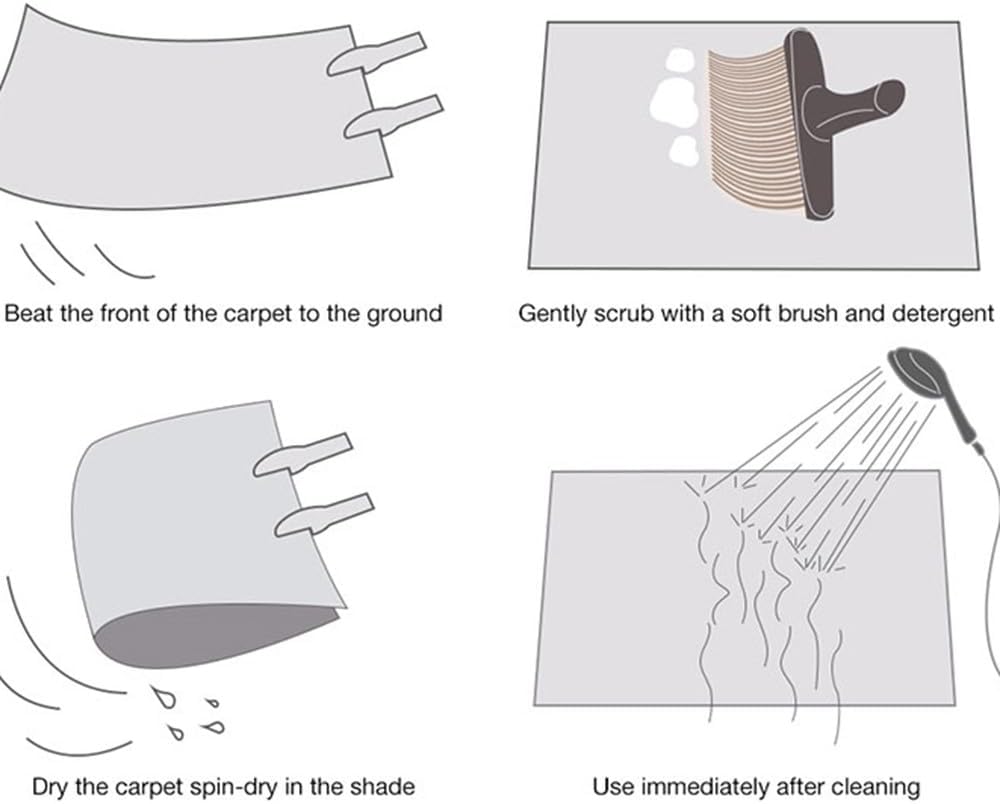 Beat the front of the carpet to the ground

Gently scrub with a soft brush and detergent

Dry the carpet spin-dry in the shade

Use immediately after cleaning