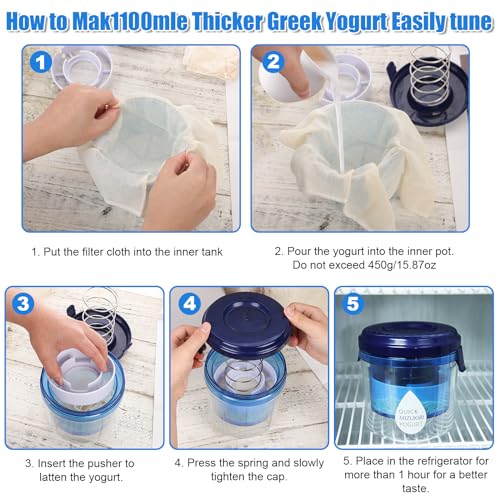 How to Mak1100mle Thicker Greek Yogurt Easily tune

1

2

1. Put the filter cloth into the inner tank

2. Pour the yogurt into the inner pot. Do not exceed 450g/15.87oz

3

4

5

QUICK MIZUKIRI YOGURT

3. Insert the pusher to latten the yogurt.

4. Press the spring and slowly tighten the cap.

5. Place in the refrigerator for more than 1 hour for a better taste.