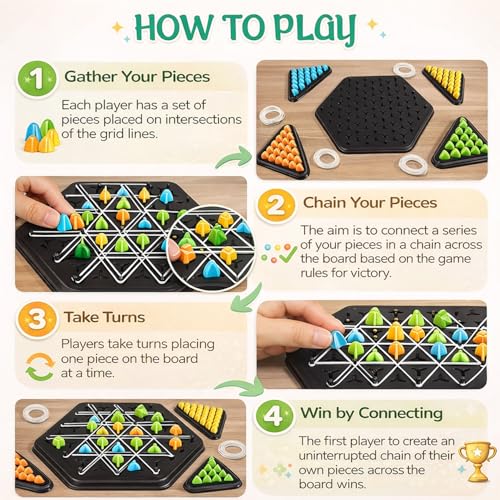 HOW TO PLAY

1 Gather Your Pieces

Each player has a set of pieces placed on intersections of the grid lines.

2 Chain Your Pieces

The aim is to connect a series of your pieces in a chain across the board based on the game rules for victory.

3 Take Turns

Players take turns placing one piece on the board at a time.

4 Win by Connecting

The first player to create an uninterrupted chain of their own pieces across the board wins.