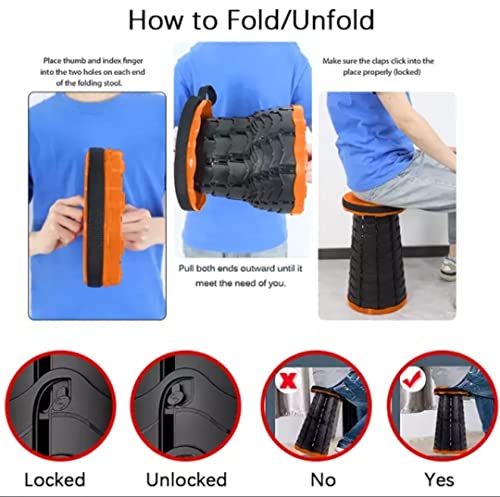 How to Fold/Unfold

Place thumb and index finger into the two holes on each end of the folding stool.

Pull both ends outward until it meet the need of you.

Make sure the claps click into the place properly (locked)

Locked

Unlocked

No

Yes