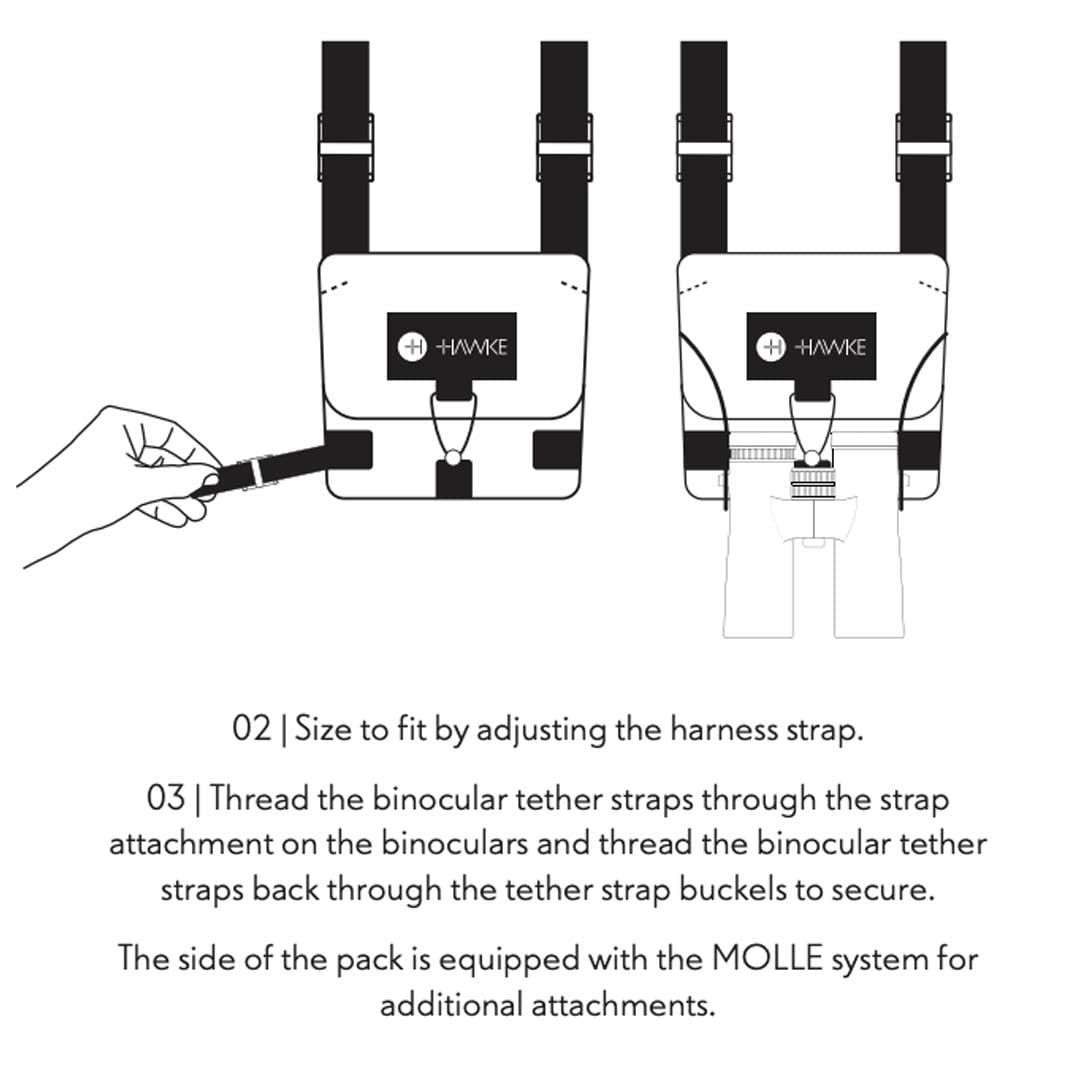 HAWKE

HAWKE

02 | Size to fit by adjusting the harness strap.

03 | Thread the binocular tether straps through the strap attachment on the binoculars and thread the binocular tether straps back through the tether strap buckels to secure.

The side of the pack is equipped with the MOLLE system for additional attachments.