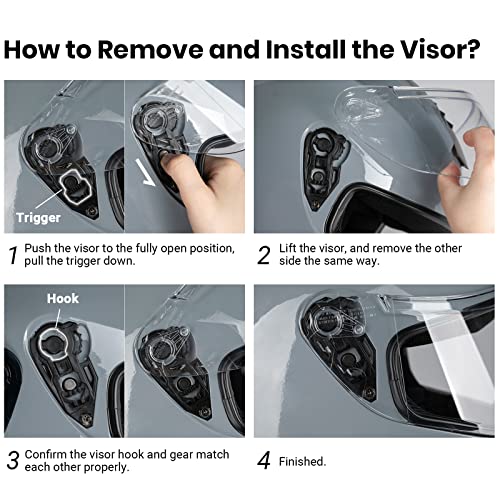 How to Remove and Install the Visor?

Trigger

1 Push the visor to the fully open position, pull the trigger down.

2 Lift the visor, and remove the other side the same way.

Hook

3 Confirm the visor hook and gear match each other properly.

4 Finished.