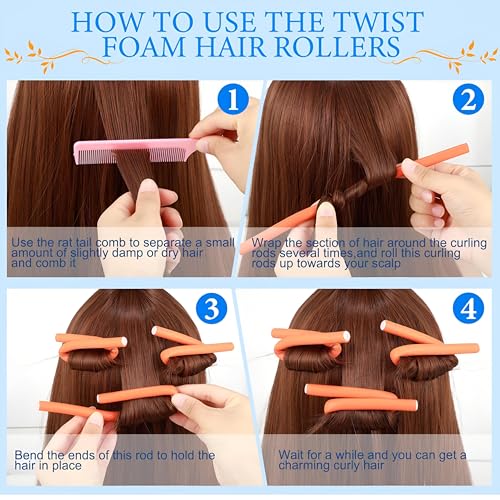 HOW TO USE THE TWIST FOAM HAIR ROLLERS

1

Use the rat tail comb to separate a small amount of slightly damp or dry hair and comb it

2

Wrap the section of hair around the curling rods several times,and roll this curling rods up towards your scalp

3

Bend the ends of this rod to hold the hair in place

4

Wait for a while and you can get a charming curly hair