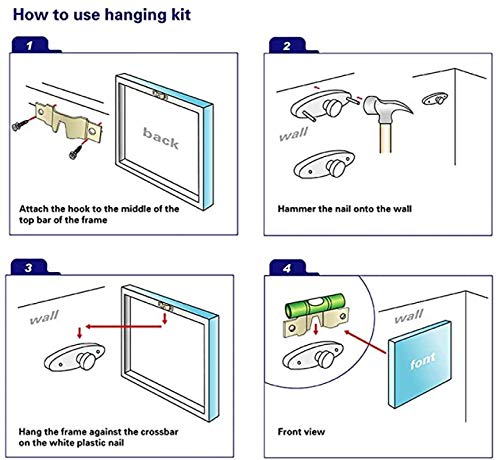 How to use hanging kit

1

back

Attach the hook to the middle of the top bar of the frame

2

wall

Hammer the nail onto the wall

3

wall

Hang the frame against the crossbar on the white plastic nail

4

wall

font

Front view