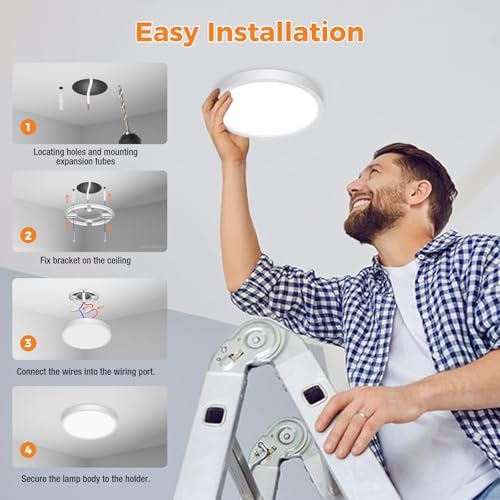 Easy Installation

1
Locating holes and mounting expansion tubes

2
Fix bracket on the ceiling

3
Connect the wires into the wiring port.

4
Secure the lamp body to the holder.