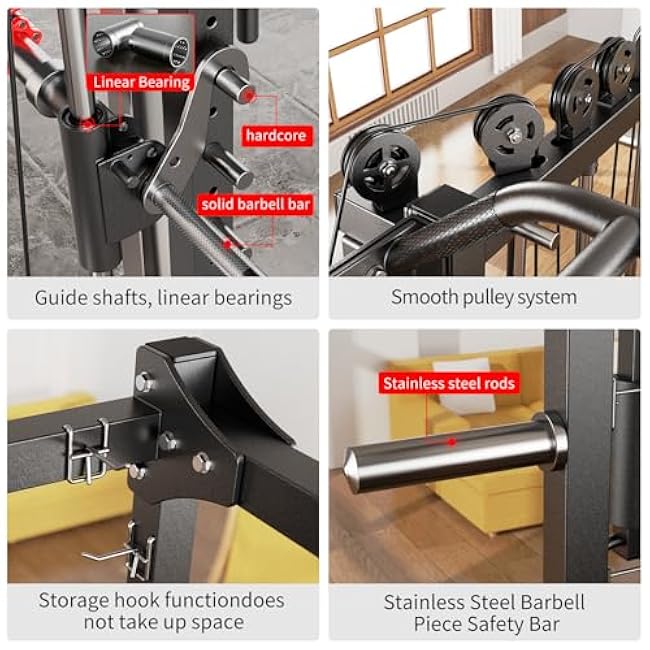 Linear Bearing

hardcore

solid barbell bar

Guide shafts, linear bearings

Smooth pulley system

Storage hook functiondoes not take up space

Stainless steel rods

Stainless Steel Barbell Piece Safety Bar