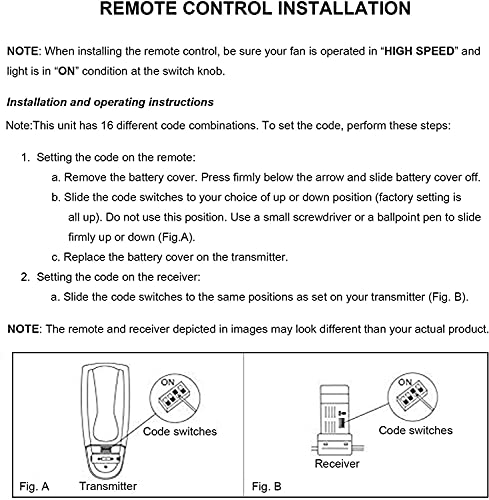 REMOTE CONTROL INSTALLATION

NOTE: When installing the remote control, be sure your fan is operated in “HIGH SPEED” and light is in “ON” condition at the switch knob.

Installation and operating instructions

Note:This unit has 16 different code combinations. To set the code, perform these steps:

1. Setting the code on the remote:
a. Remove the battery cover. Press firmly below the arrow and slide battery cover off.
b. Slide the code switches to your choice of up or down position (factory setting is all up). Do not use this position. Use a small screwdriver or a ballpoint pen to slide firmly up or down (Fig.A).
c. Replace the battery cover on the transmitter.
2. Setting the code on the receiver:
a. Slide the code switches to the same positions as set on your transmitter (Fig. B).

NOTE: The remote and receiver depicted in images may look different than your actual product.

ON
Code switches
Fig. A
Transmitter

ON
Code switches
Receiver
Fig. B