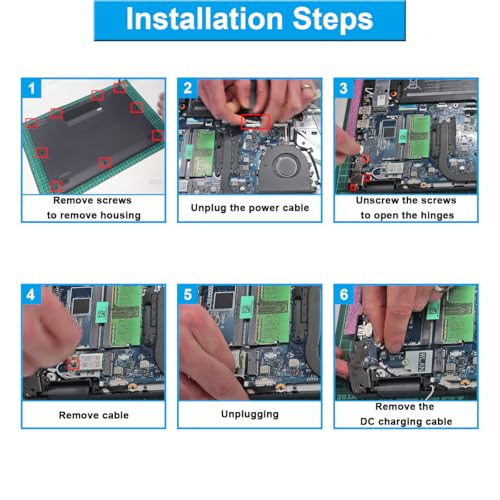 Installation Steps

1
Remove screws to remove housing

2
Unplug the power cable

3
Unscrew the screws to open the hinges

4
Remove cable

5
Unplugging

6
Remove the DC charging cable