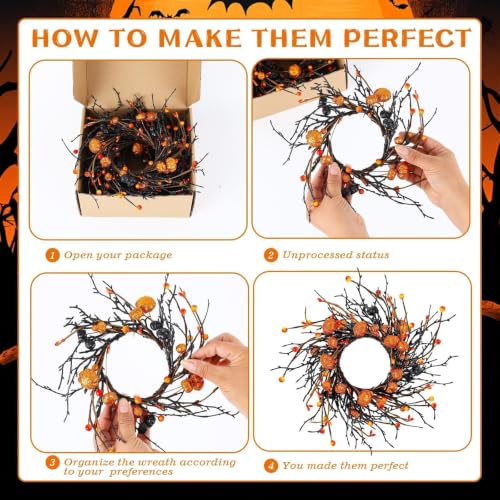 HOW TO MAKE THEM PERFECT

1 Open your package

2 Unprocessed status

3 Organize the wreath according to your preferences

4 You made them perfect