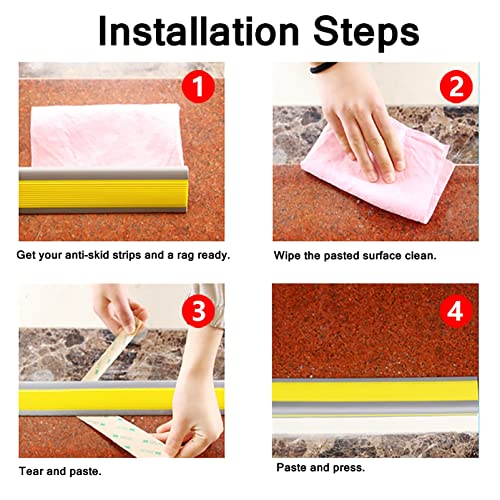 Installation Steps

1

Get your anti-skid strips and a rag ready.

2

Wipe the pasted surface clean.

3

Tear and paste.

4

Paste and press.