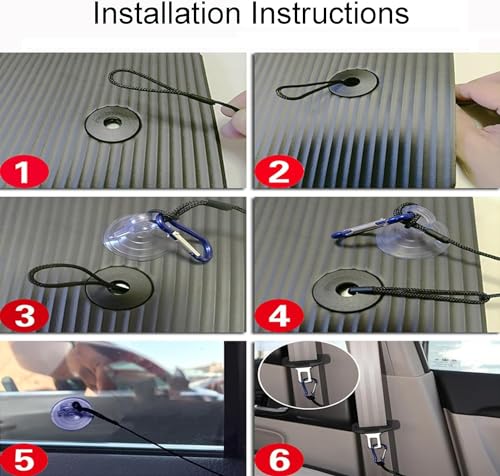 Installation Instructions

1

2

3

4

5

6