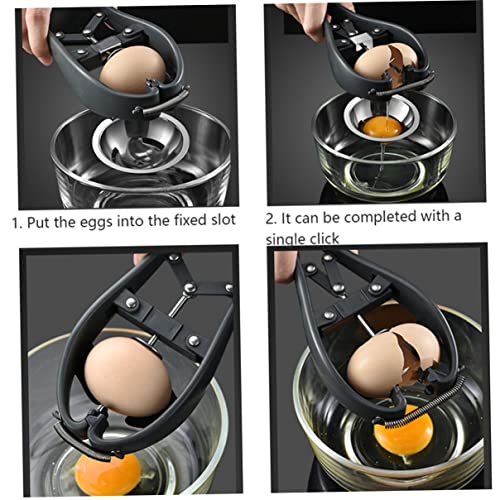 1. Put the eggs into the fixed slot

2. It can be completed with a single click