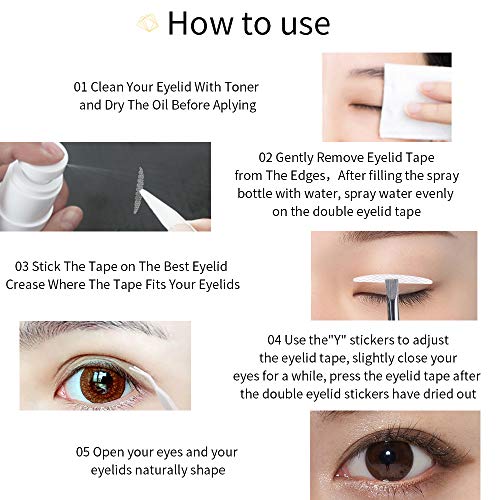 How to use

01 Clean Your Eyelid With Toner and Dry The Oil Before Aplying

02 Gently Remove Eyelid Tape from The Edges，After filling the spray bottle with water, spray water evenly on the double eyelid tape

03 Stick The Tape on The Best Eyelid Crease Where The Tape Fits Your Eyelids

04 Use the"Y" stickers to adjust the eyelid tape, slightly close your eyes for a while, press the eyelid tape after the double eyelid stickers have dried out

05 Open your eyes and your eyelids naturally shape