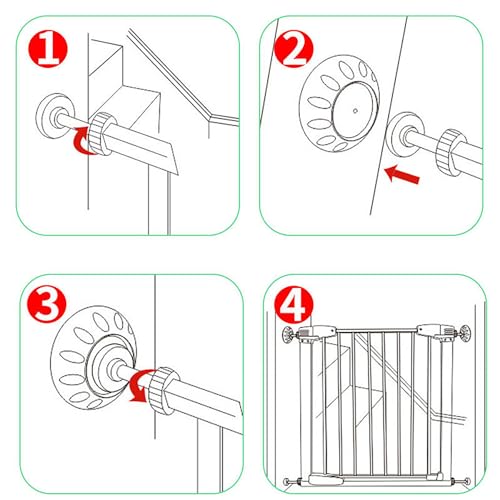 1

2

3

4